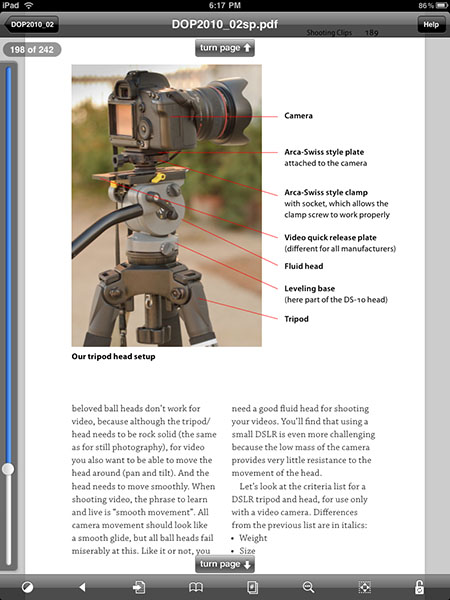 iPad 6:17 PM 86%

DOP2010_02 DOP2010_02sp.pdf Help

Shooting Clips 189

198 of 242

turn page

Camera

Arca-Swiss style plate attached to the camera

Arca-Swiss style clamp with socket, which allows the clamp screw to work properly

Video quick release plate (different for all manufacturers)

Fluid head

Leveling base (here part of the DS-10 head)

Tripod

Our tripod head setup

beloved ball heads don't work for video, because although the tripod/head needs to be rock solid (the same as for still photography), for video you also want to be able to move the head around (pan and tilt). And the head needs to move smoothly. When shooting video, the phrase to learn and live is "smooth movement". All camera movement should look like a smooth glide, but all ball heads fail miserably at this. Like it or not, you

need a good fluid head for shooting your videos. You'll find that using a small DSLR is even more challenging because the low mass of the camera provides very little resistance to the movement of the head.

Let's look at the criteria list for a DSLR tripod and head, for use only with a video camera. Differences from the previous list are in italics:

• Weight
• Size

turn page